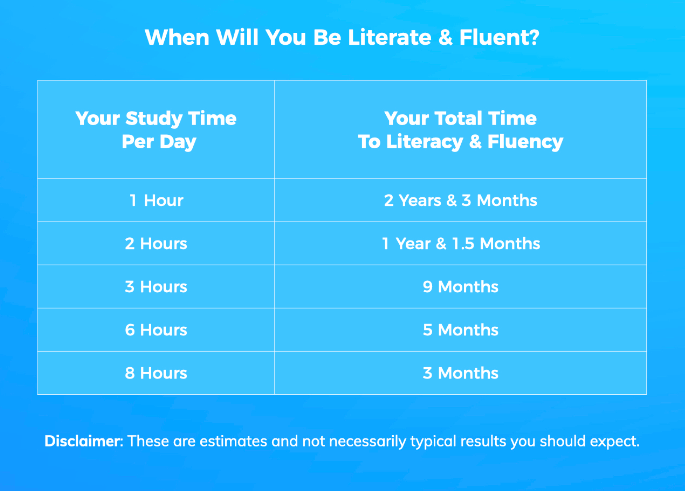 When Will You Be Literate & Fluent?

| Your Study Time Per Day | Your Total Time To Literacy & Fluency |
|---|---|
| 1 Hour | 2 Years & 3 Months |
| 2 Hours | 1 Year & 1.5 Months |
| 3 Hours | 9 Months |
| 6 Hours | 5 Months |
| 8 Hours | 3 Months |

Disclaimer: These are estimates and not necessarily typical results you should expect.